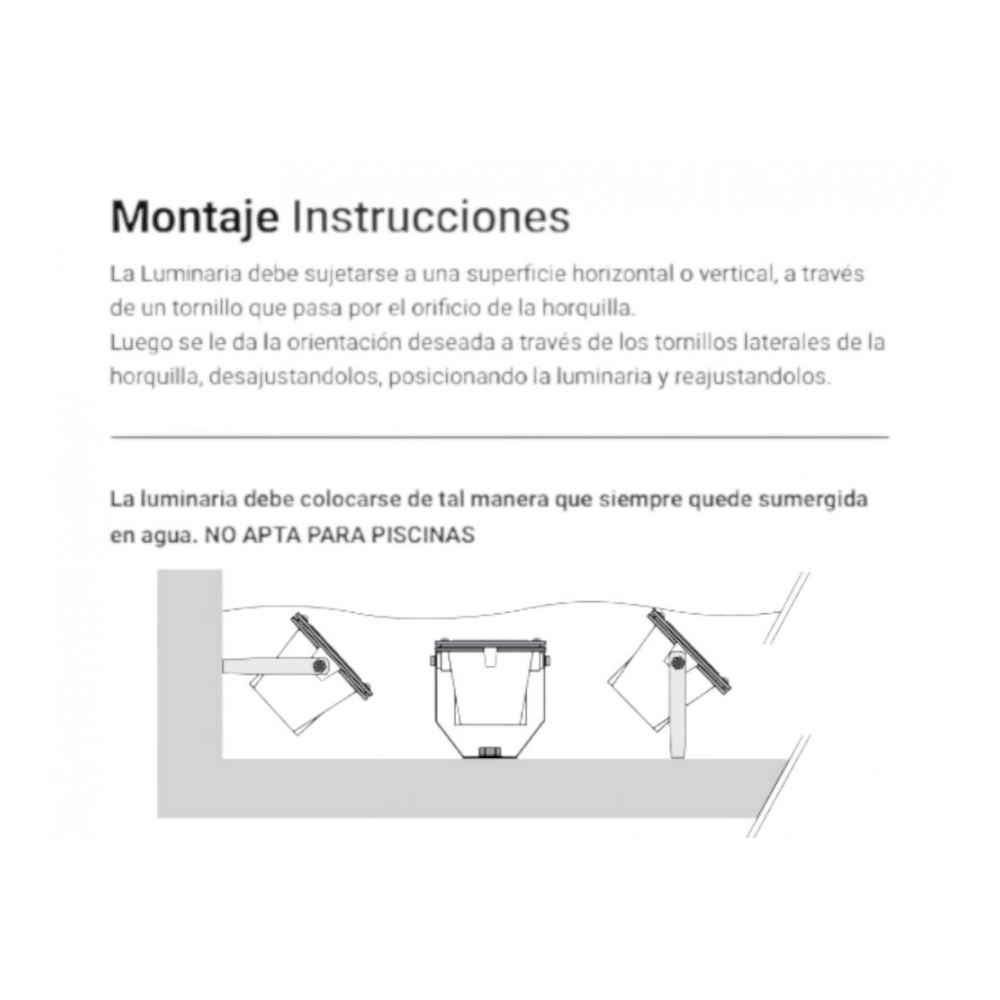 Montaje Instrucciones

La Luminaria debe sujetarse a una superficie horizontal o vertical, a través de un tornillo que pasa por el orificio de la horquilla.
Luego se le da la orientación deseada a través de los tornillos laterales de la horquilla, desajustandolos, posicionando la luminaria y reajustandolos.

La luminaria debe colocarse de tal manera que siempre quede sumergida en agua. NO APTA PARA PISCINAS